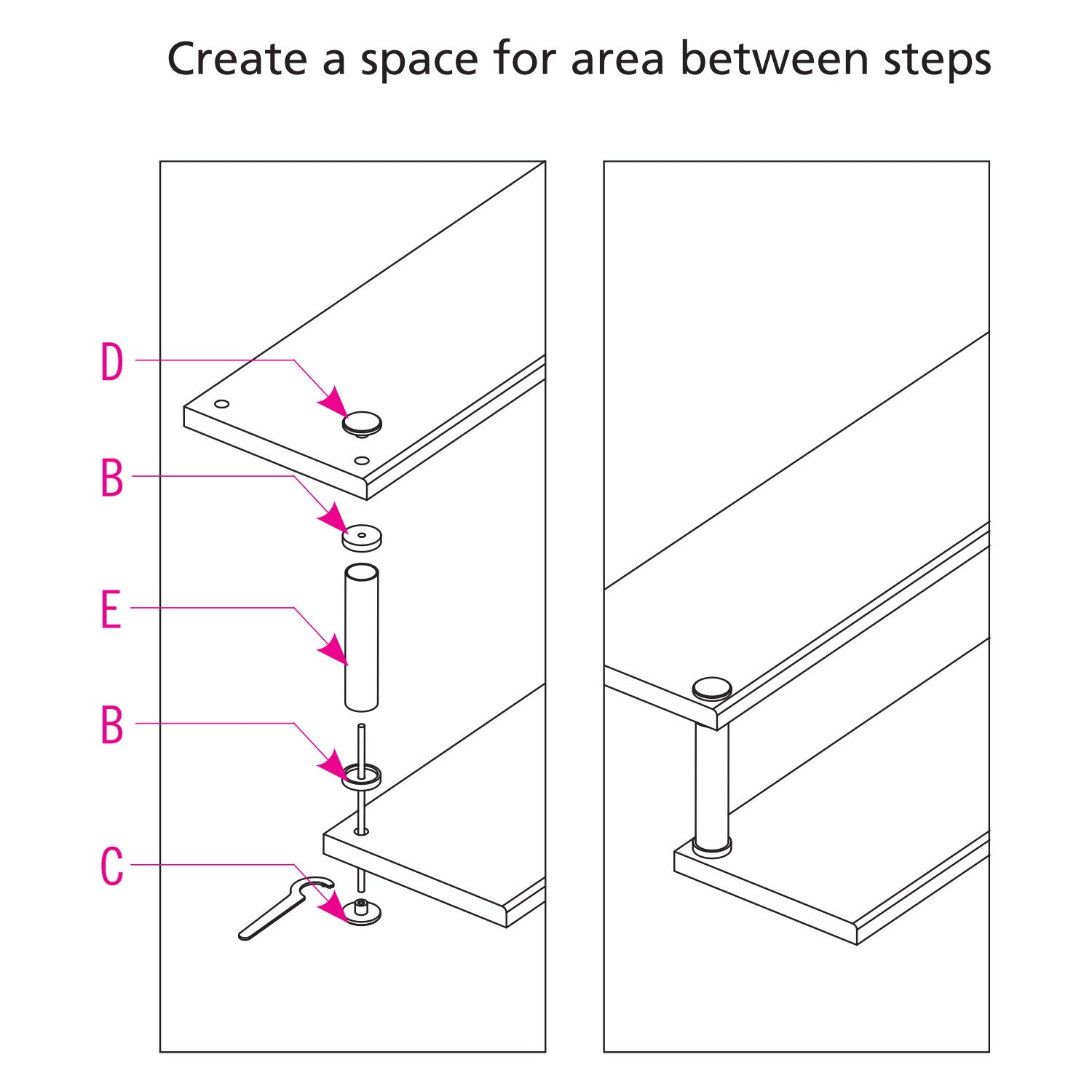 Create a space for area between steps

D

B

E

B

C