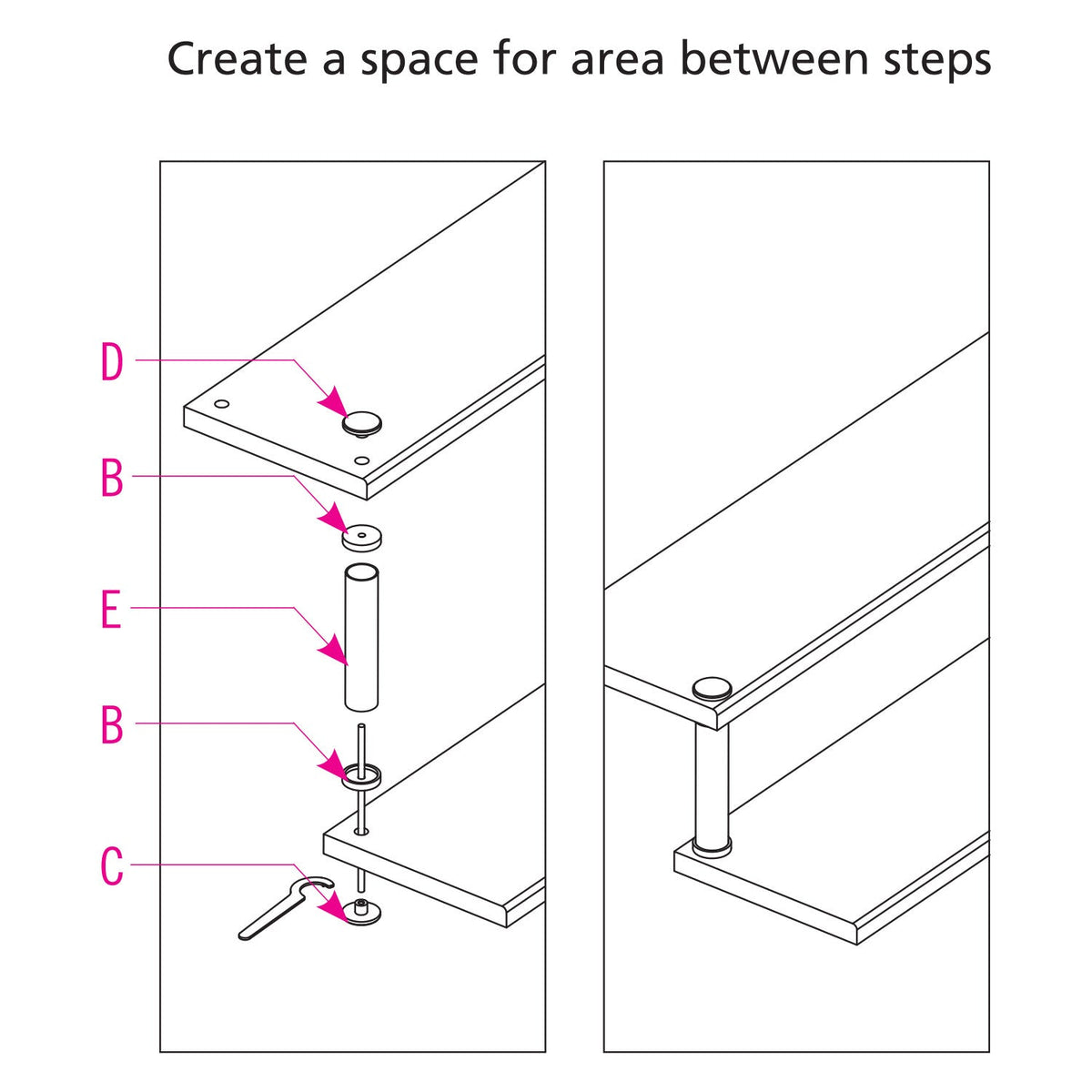 Create a space for area between steps

D

B

E

B

C