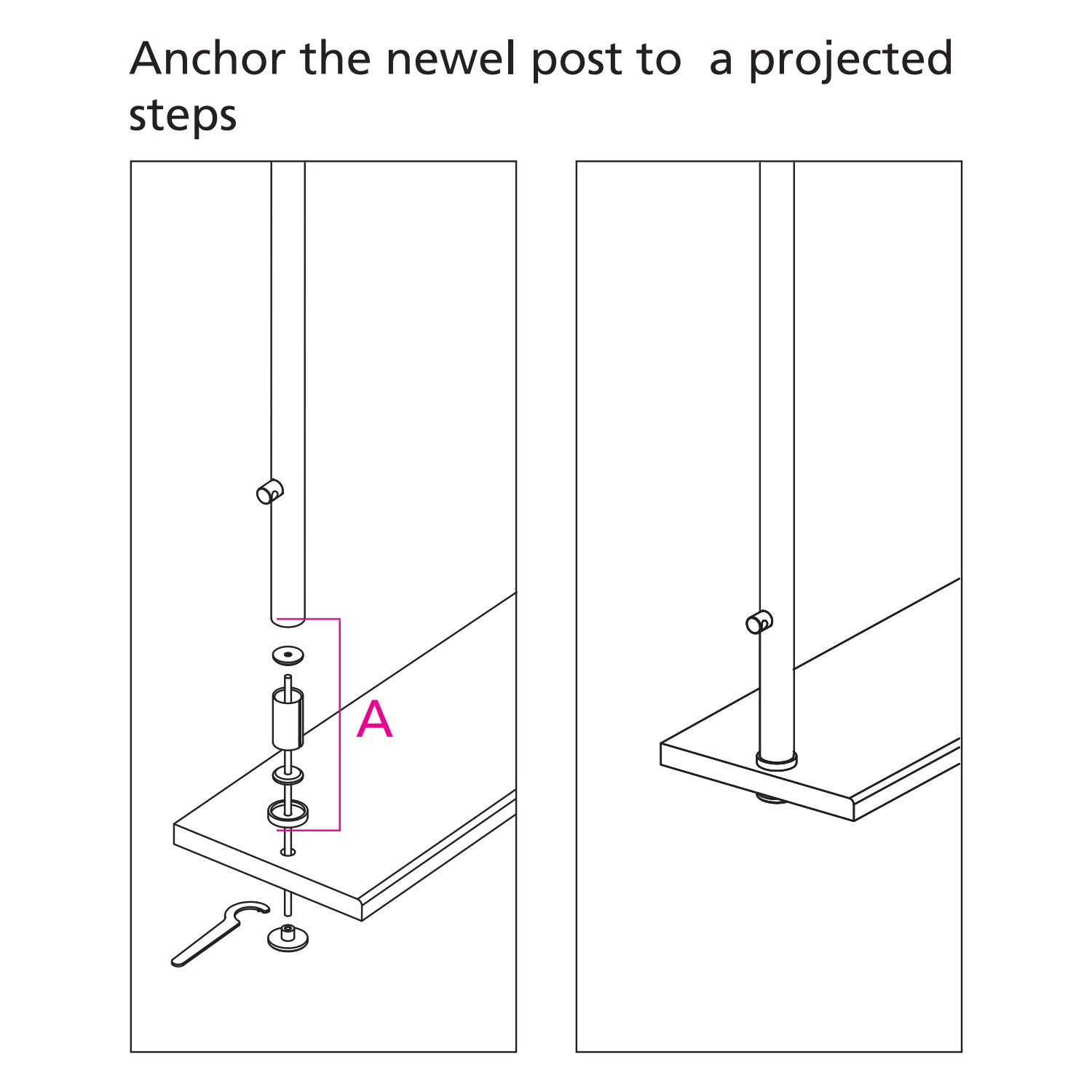 Anchor the newel post to  a projected steps

A