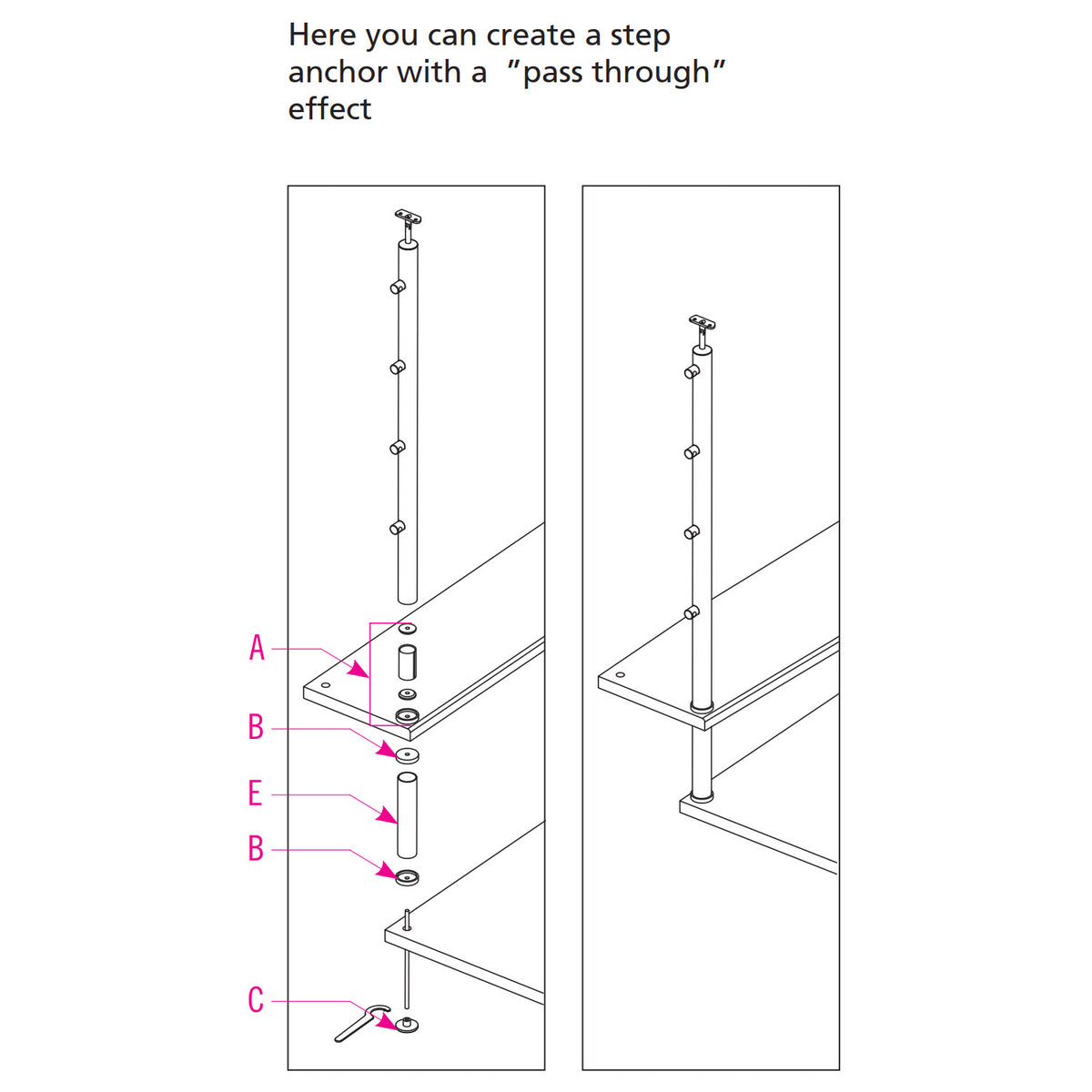 Here you can create a step anchor with a "pass through" effect

A

B

E

B

C