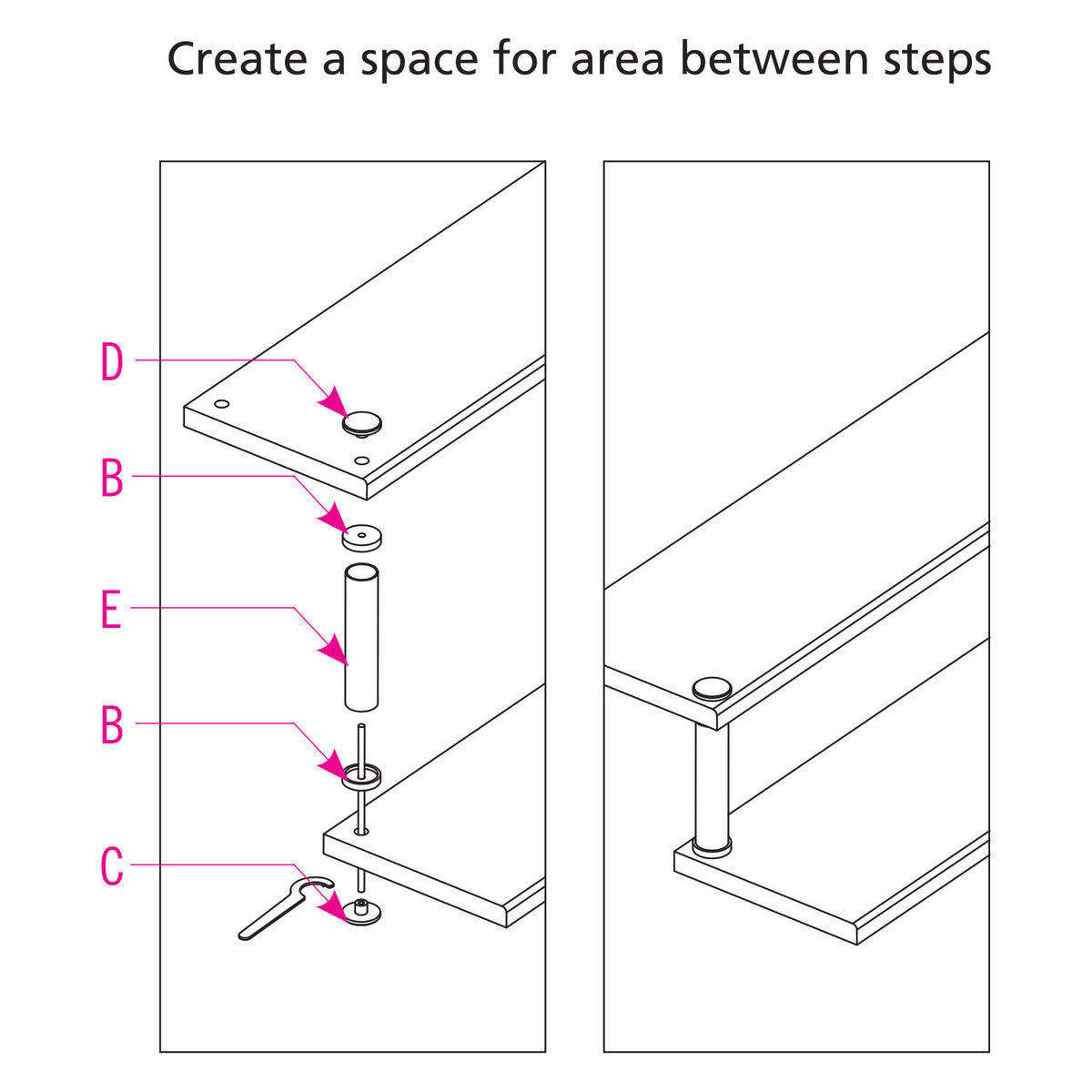 Create a space for area between steps

D

B

E

B

C