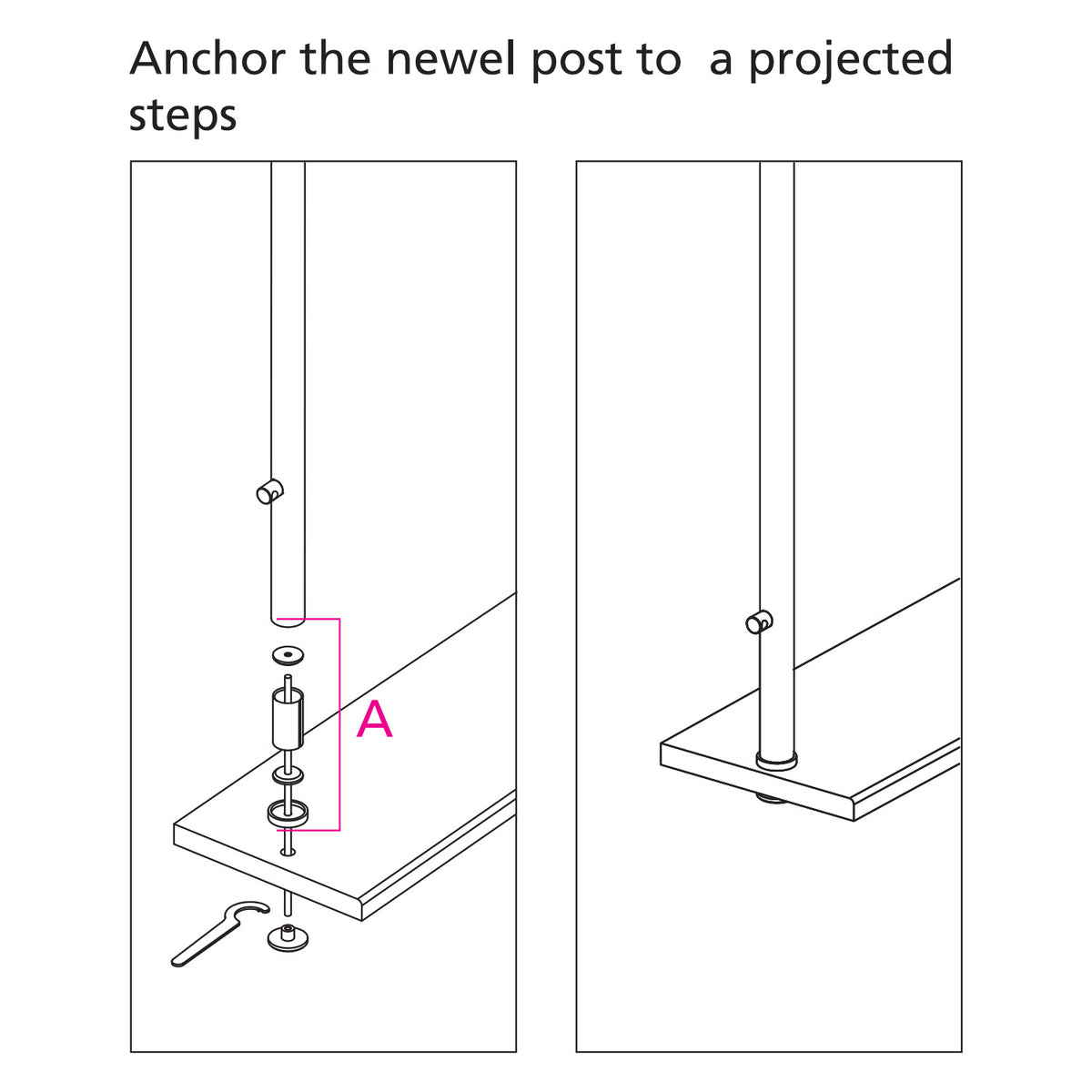 Anchor the newel post to  a projected steps

A